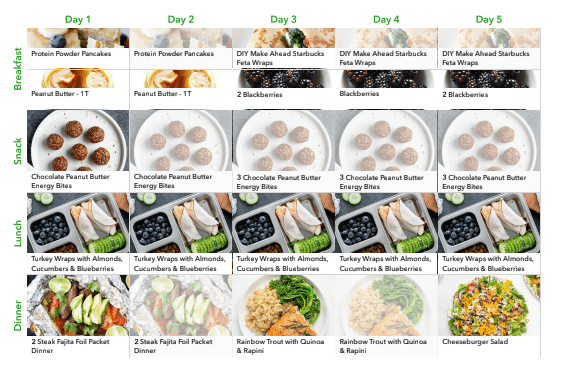 |  | Day 1 | Day 2 | Day 3 | Day 4 | Day 5 |
|---|---|---|---|---|---|
| Breakfast | Protein Powder Pancakes | Protein Powder Pancakes | DIY Make Ahead Starbucks Feta Wraps | DIY Make Ahead Starbucks Feta Wraps | DIY Make Ahead Starbucks Feta Wraps |
|  | Peanut Butter - 1T | Peanut Butter - 1T | 2 Blackberries | Blackberries | 2 Blackberries |
| Snack | Chocolate Peanut Butter Energy Bites | Chocolate Peanut Butter Energy Bites | 3 Chocolate Peanut Butter Energy Bites | 3 Chocolate Peanut Butter Energy Bites | 3 Chocolate Peanut Butter Energy Bites |
| Lunch | Turkey Wraps with Almonds, Cucumbers & Blueberries | Turkey Wraps with Almonds, Cucumbers & Blueberries | Turkey Wraps with Almonds, Cucumbers & Blueberries | Turkey Wraps with Almonds, Cucumbers & Blueberries | Turkey Wraps with Almonds, Cucumbers & Blueberries |
| Dinner | 2 Steak Fajita Foil Packet Dinner | 2 Steak Fajita Foil Packet Dinner | Rainbow Trout with Quinoa & Rapini | Rainbow Trout with Quinoa & Rapini | Cheeseburger Salad |