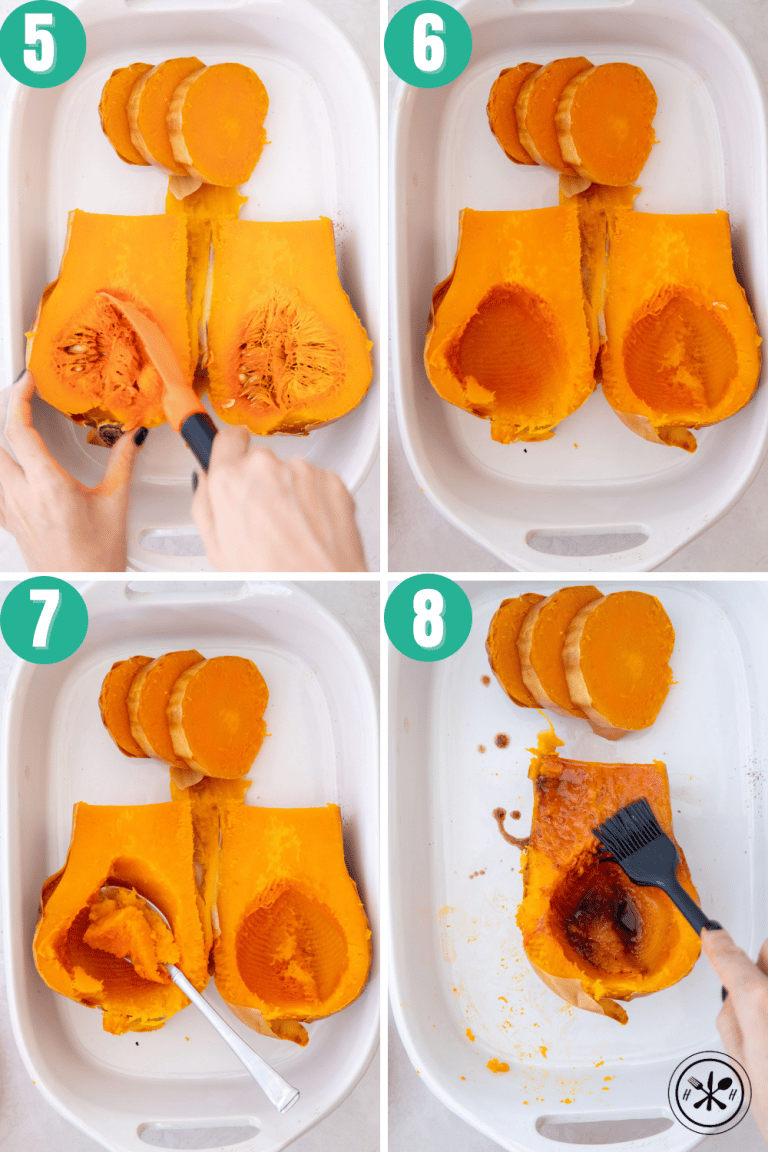 5

6

7

8