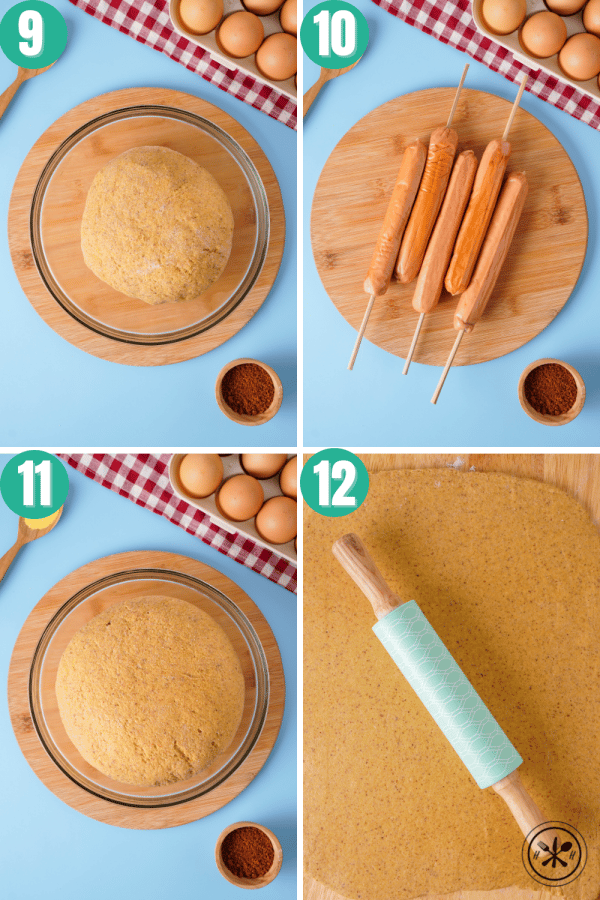 9

10

11

12